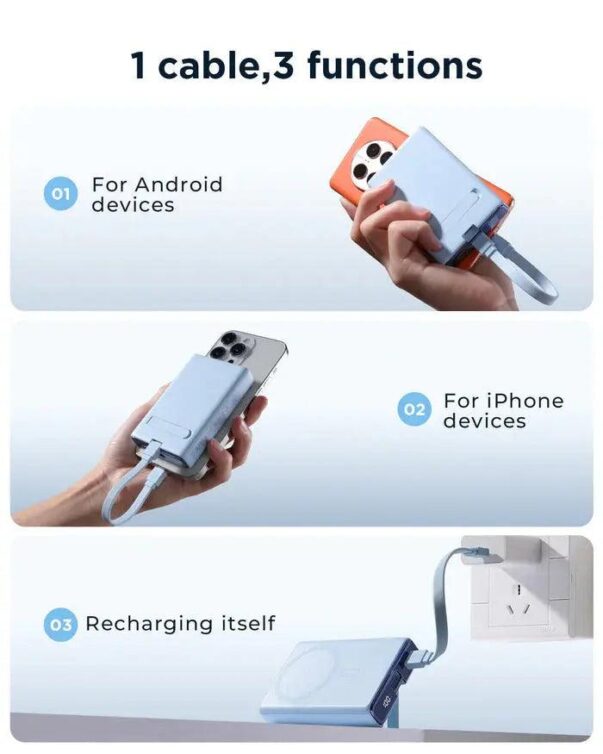 1 cable,3 functions

01 For Android devices

02 For iPhone devices

03 Recharging itself